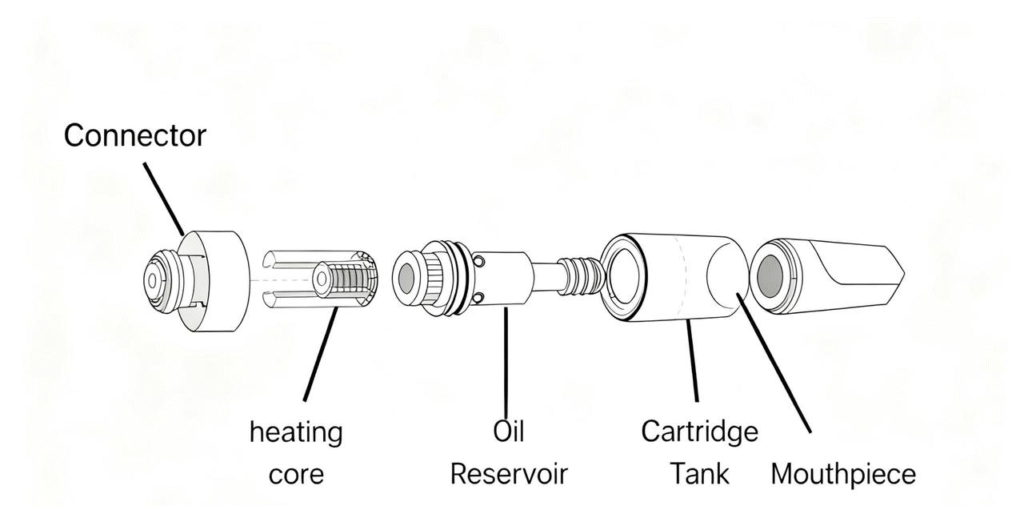 Connector

heating core

Oil Reservoir

Cartridge Tank

Mouthpiece